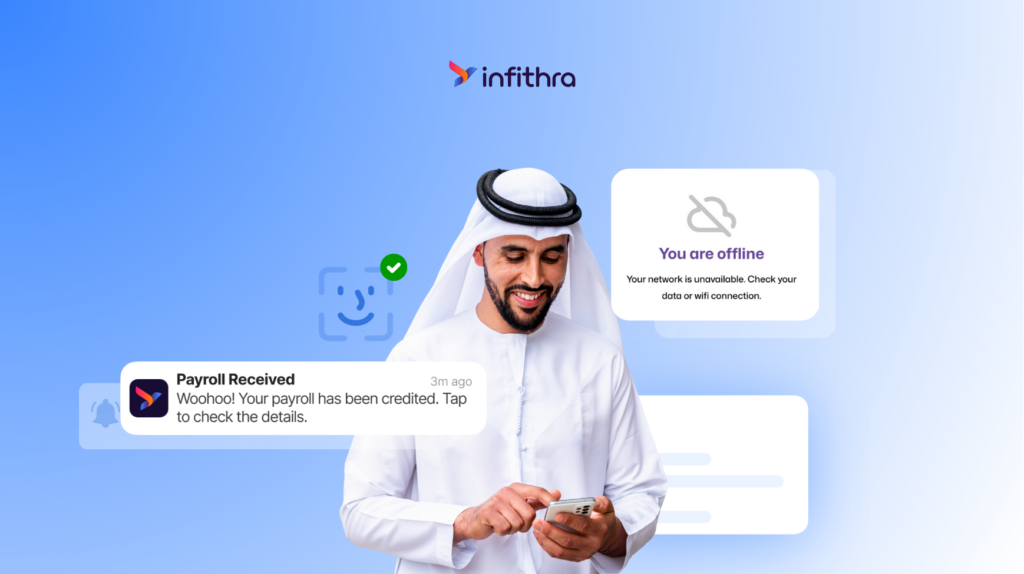 infithra

You are offline

Your network is unavailable. Check your data or wifi connection.

Payroll Received

3m ago

Woohoo! Your payroll has been credited. Tap to check the details.